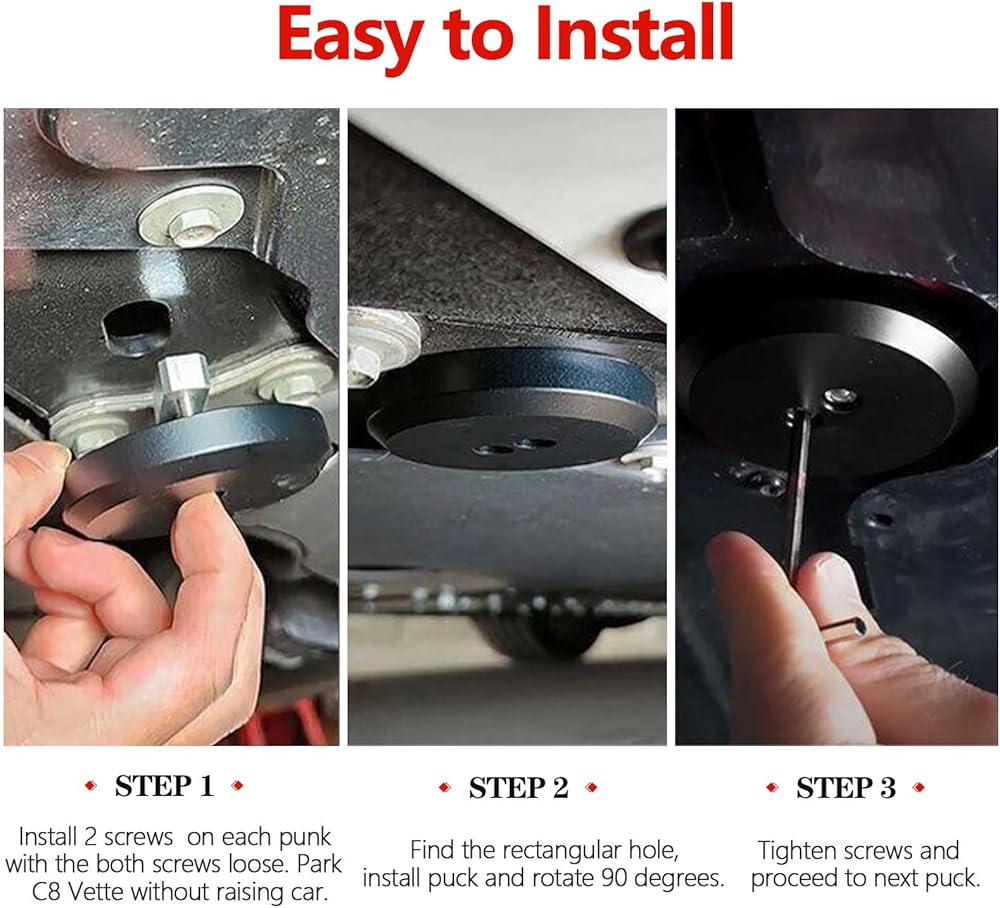 Easy to Install

STEP 1

Install 2 screws on each punk with the both screws loose. Park C8 Vette without raising car.

STEP 2

Find the rectangular hole, install puck and rotate 90 degrees.

STEP 3

Tighten screws and proceed to next puck.