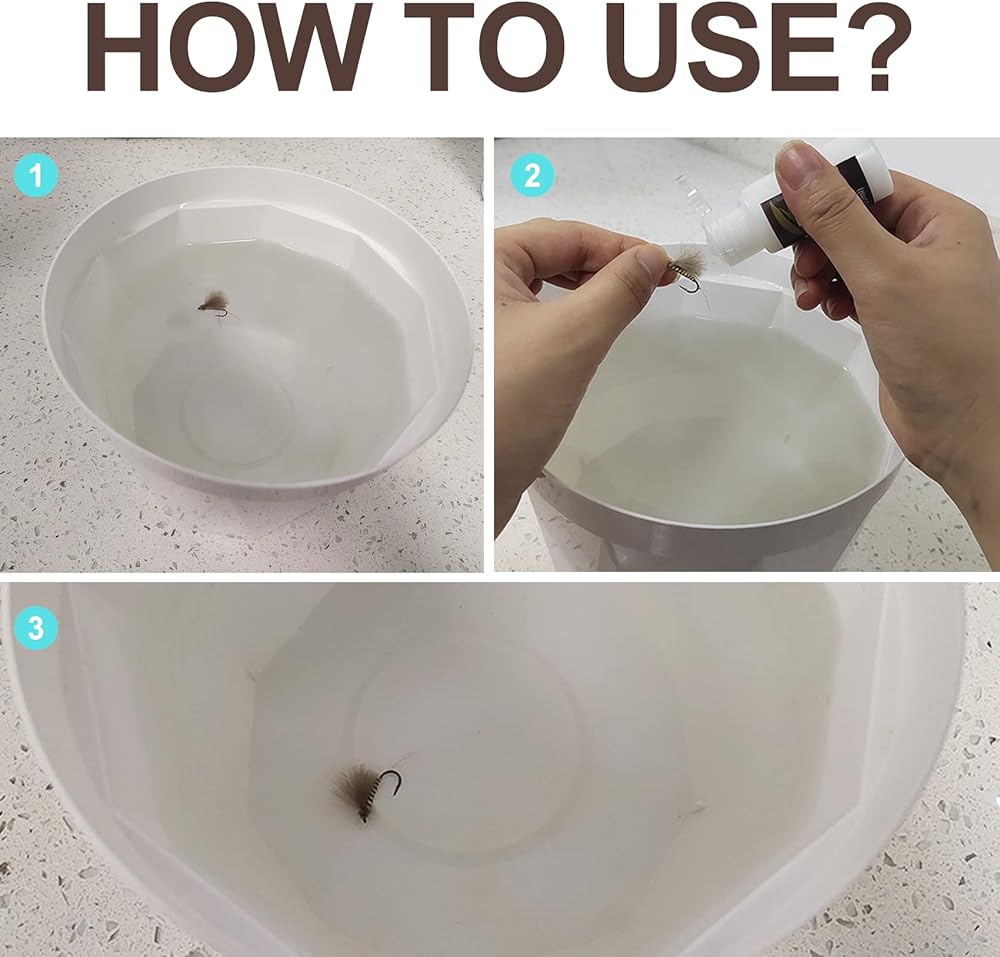 HOW TO USE?

1

2

3