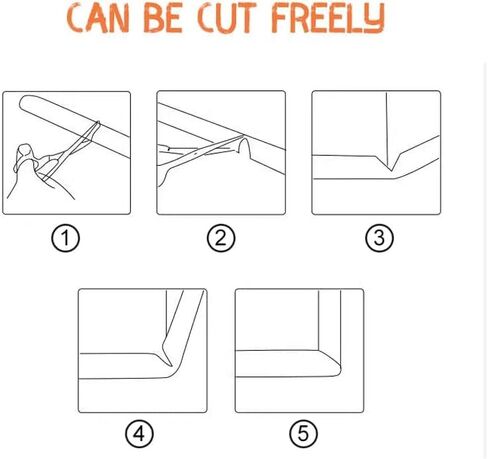 CAN BE CUT FREELY

①

②

③

④

⑤