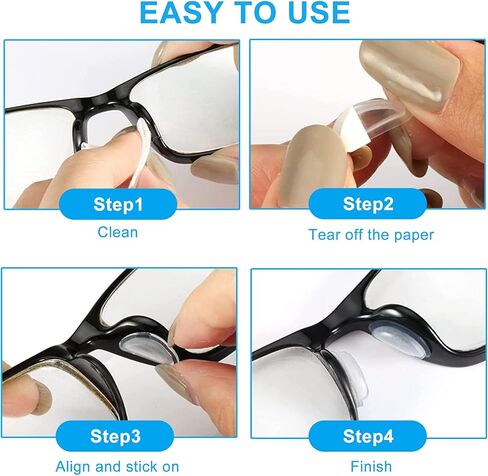 EASY TO USE

Step1

Clean

Step2

Tear off the paper

Step3

Align and stick on

Step4

Finish