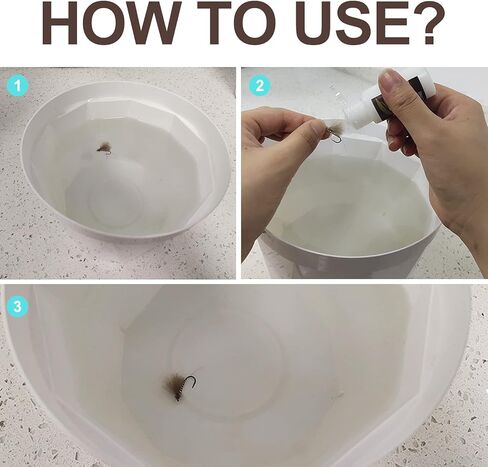 HOW TO USE?

1

2

3