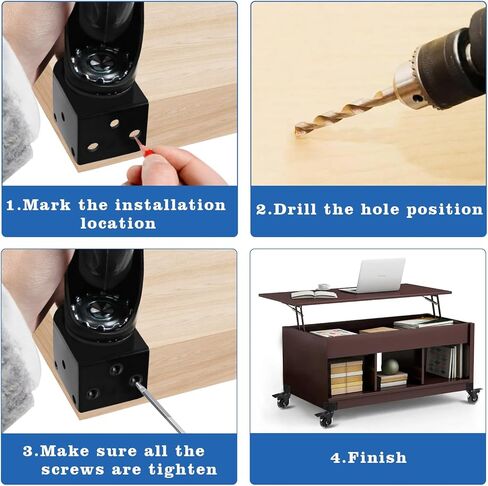 1.Mark the installation location

2.Drill the hole position

3.Make sure all the screws are tighten

4.Finish