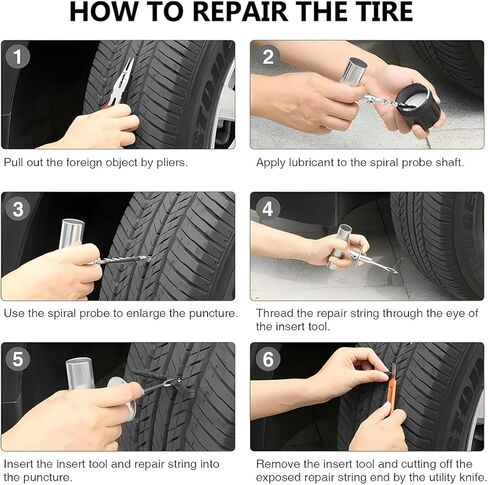 HOW TO REPAIR THE TIRE

1

Pull out the foreign object by pliers.

2

Apply lubricant to the spiral probe shaft.

3

Use the spiral probe to enlarge the puncture.

4

Thread the repair string through the eye of the insert tool.

5

Insert the insert tool and repair string into the puncture.

6

Remove the insert tool and cutting off the exposed repair string end by the utility knife.