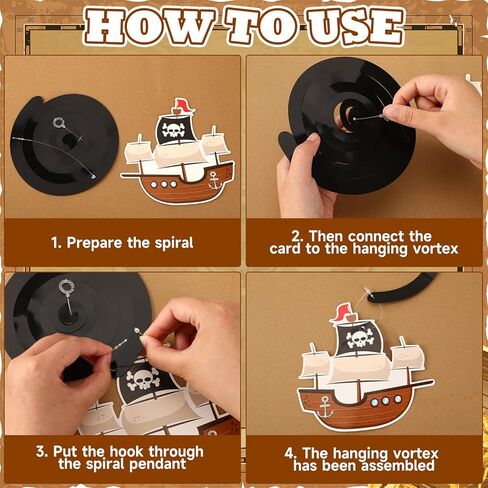 HOW TO USE

1. Prepare the spiral

2. Then connect the card to the hanging vortex

3. Put the hook through the spiral pendant

4. The hanging vortex has been assembled