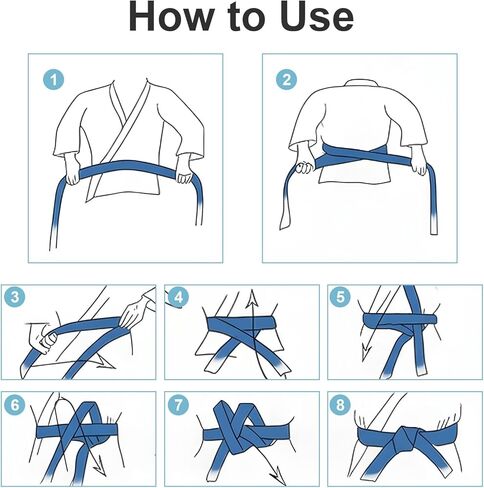 How to Use

1

2

3

4

5

6

7

8