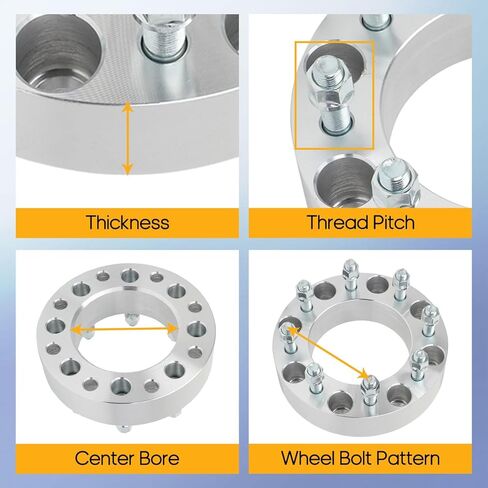 Thickness

Thread Pitch

Center Bore

Wheel Bolt Pattern