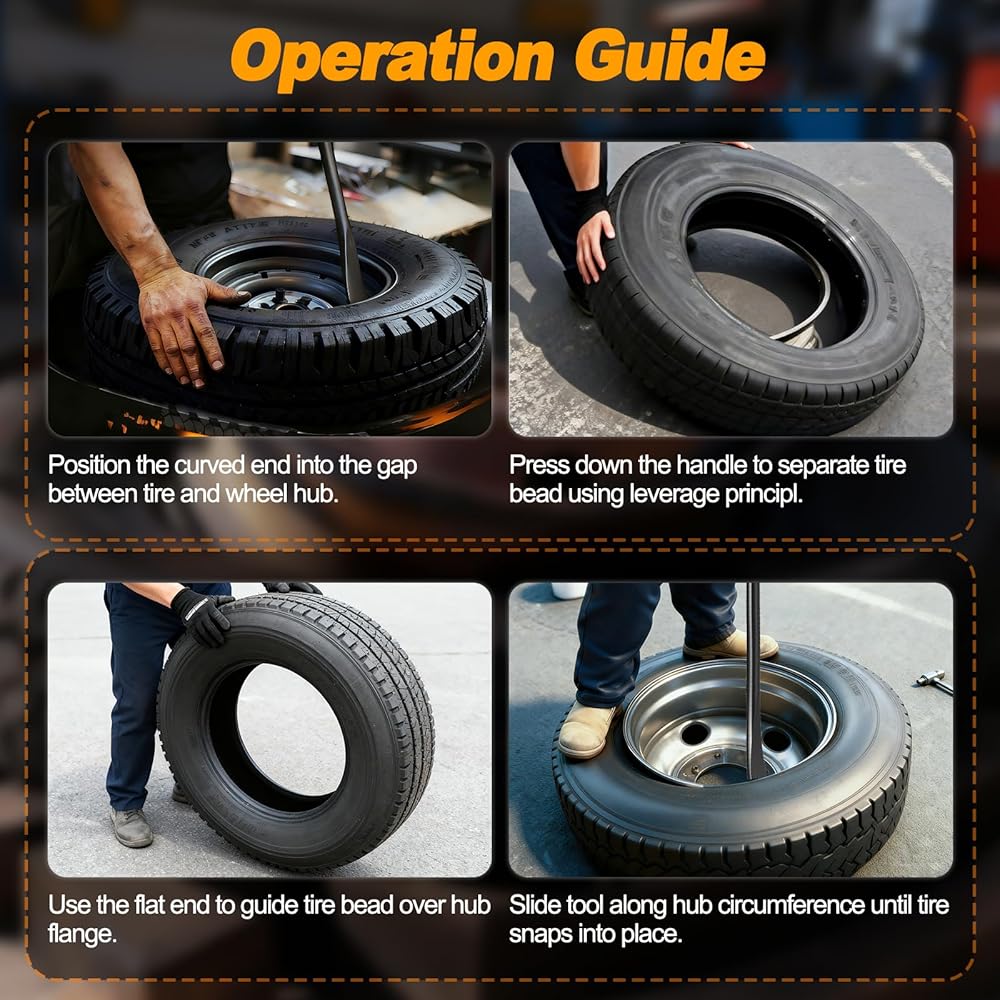 Operation Guide

Position the curved end into the gap between tire and wheel hub.

Press down the handle to separate tire bead using leverage principl.

Use the flat end to guide tire bead over hub flange.

Slide tool along hub circumference until tire snaps into place.