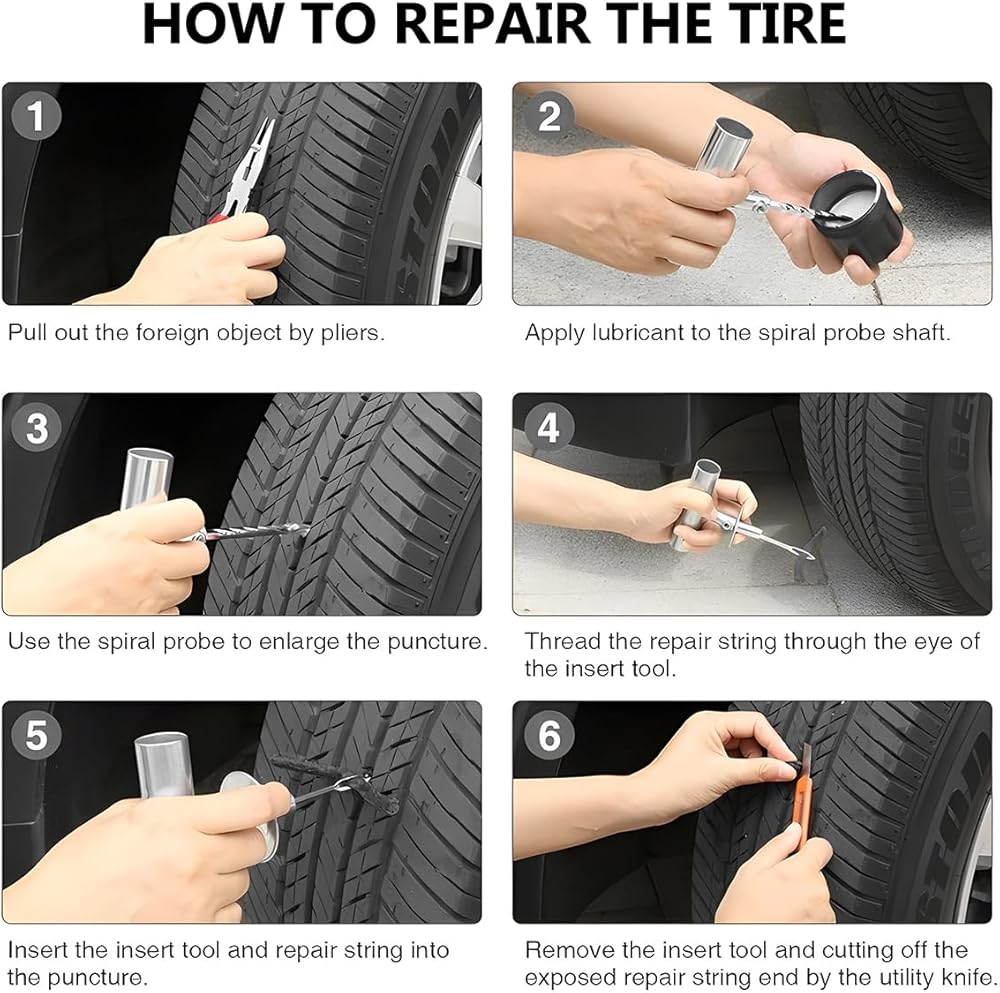 HOW TO REPAIR THE TIRE

1

Pull out the foreign object by pliers.

2

Apply lubricant to the spiral probe shaft.

3

Use the spiral probe to enlarge the puncture.

4

Thread the repair string through the eye of the insert tool.

5

Insert the insert tool and repair string into the puncture.

6

Remove the insert tool and cutting off the exposed repair string end by the utility knife.