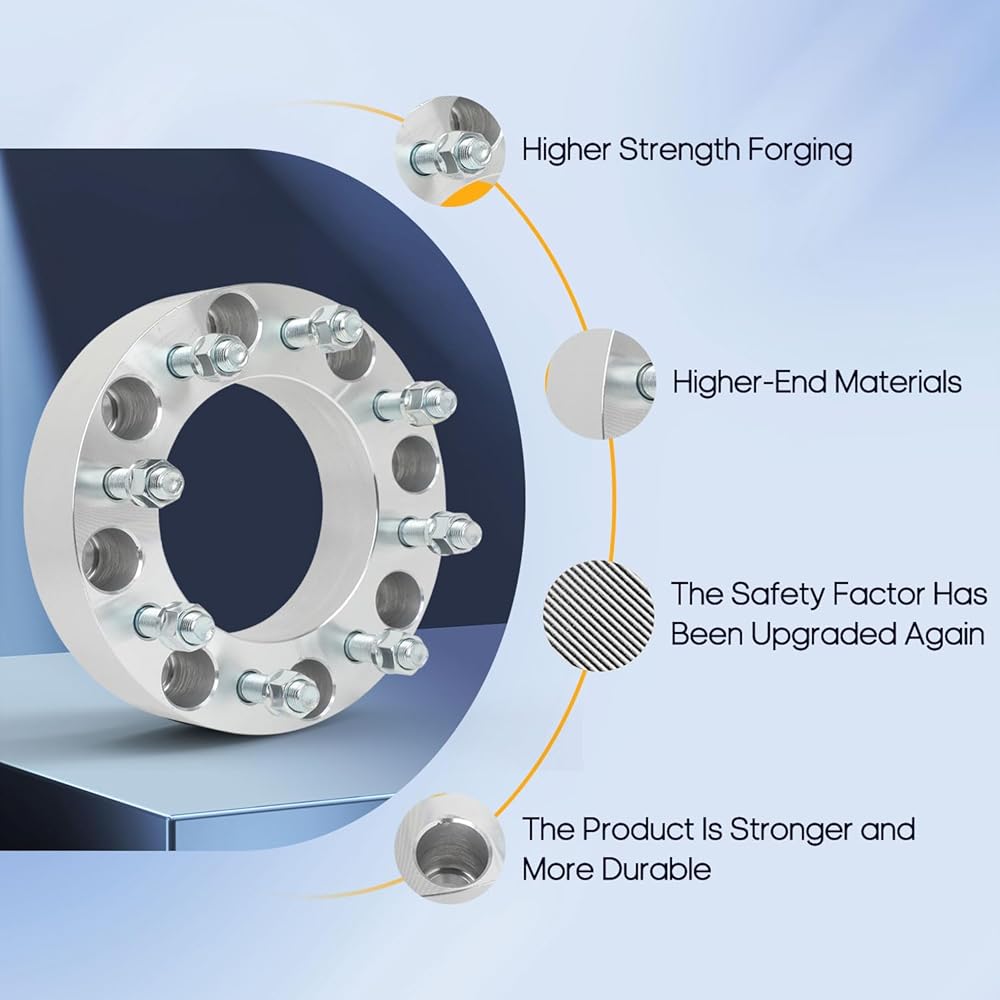 Higher Strength Forging

Higher-End Materials

The Safety Factor Has Been Upgraded Again

The Product Is Stronger and More Durable