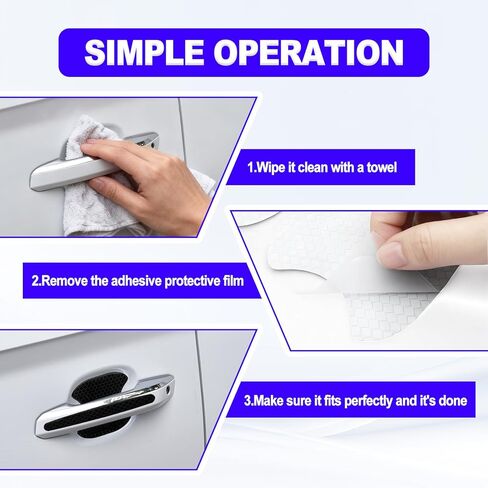 SIMPLE OPERATION

1.Wipe it clean with a towel

2.Remove the adhesive protective film

3.Make sure it fits perfectly and it's done