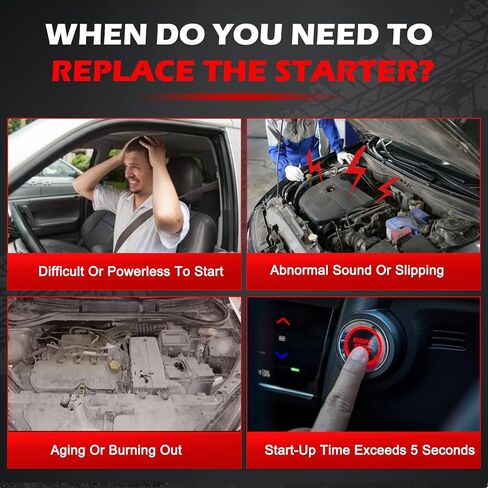 WHEN DO YOU NEED TO
REPLACE THE STARTER?

Difficult Or Powerless To Start

Abnormal Sound Or Slipping

Aging Or Burning Out

Start-Up Time Exceeds 5 Seconds