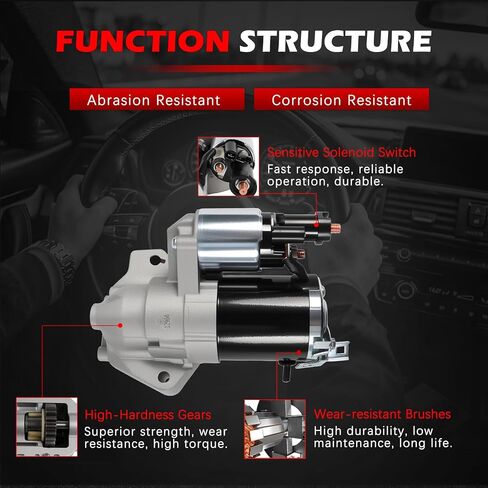 FUNCTION STRUCTURE

Abrasion Resistant

Corrosion Resistant

Sensitive Solenoid Switch
Fast response, reliable operation, durable.

High-Hardness Gears
Superior strength, wear resistance, high torque.

Wear-resistant Brushes
High durability, low maintenance, long life.