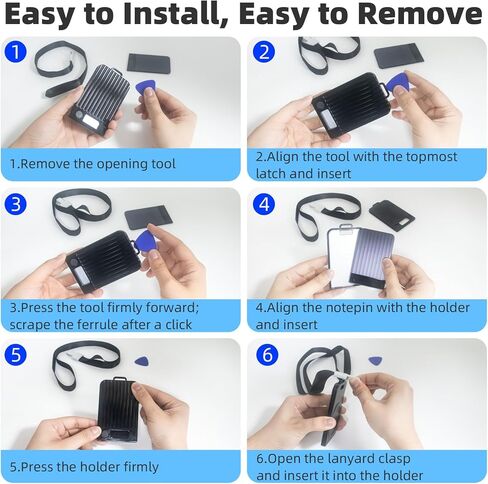 Easy to Install, Easy to Remove

1

1.Remove the opening tool

2

2.Align the tool with the topmost latch and insert

3

3.Press the tool firmly forward; scrape the ferrule after a click

4

4.Align the notepin with the holder and insert

5

5.Press the holder firmly

6

6.Open the lanyard clasp and insert it into the holder