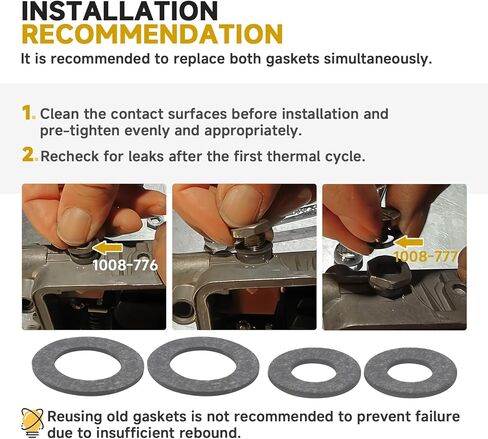 INSTALLATION
RECOMMENDATION
It is recommended to replace both gaskets simultaneously.

1. Clean the contact surfaces before installation and pre-tighten evenly and appropriately.

2. Recheck for leaks after the first thermal cycle.

1008-776

1008-777

Reusing old gaskets is not recommended to prevent failure due to insufficient rebound.