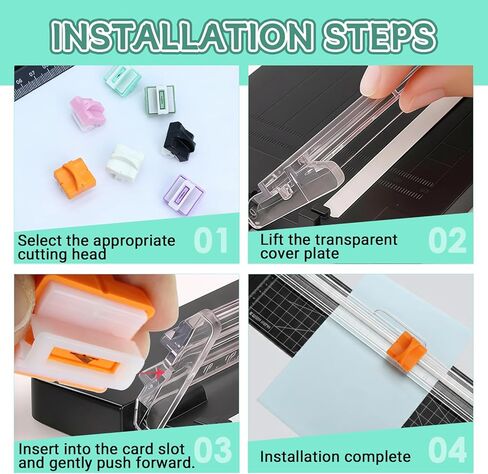 INSTALLATION STEPS

Select the appropriate cutting head 01

Lift the transparent cover plate 02

Insert into the card slot and gently push forward. 03

Installation complete 04