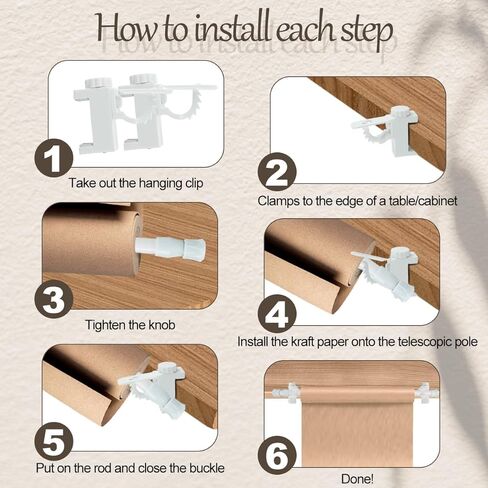 How to install each step

1
Take out the hanging clip

2
Clamps to the edge of a table/cabinet

3
Tighten the knob

4
Install the kraft paper onto the telescopic pole

5
Put on the rod and close the buckle

6
Done!