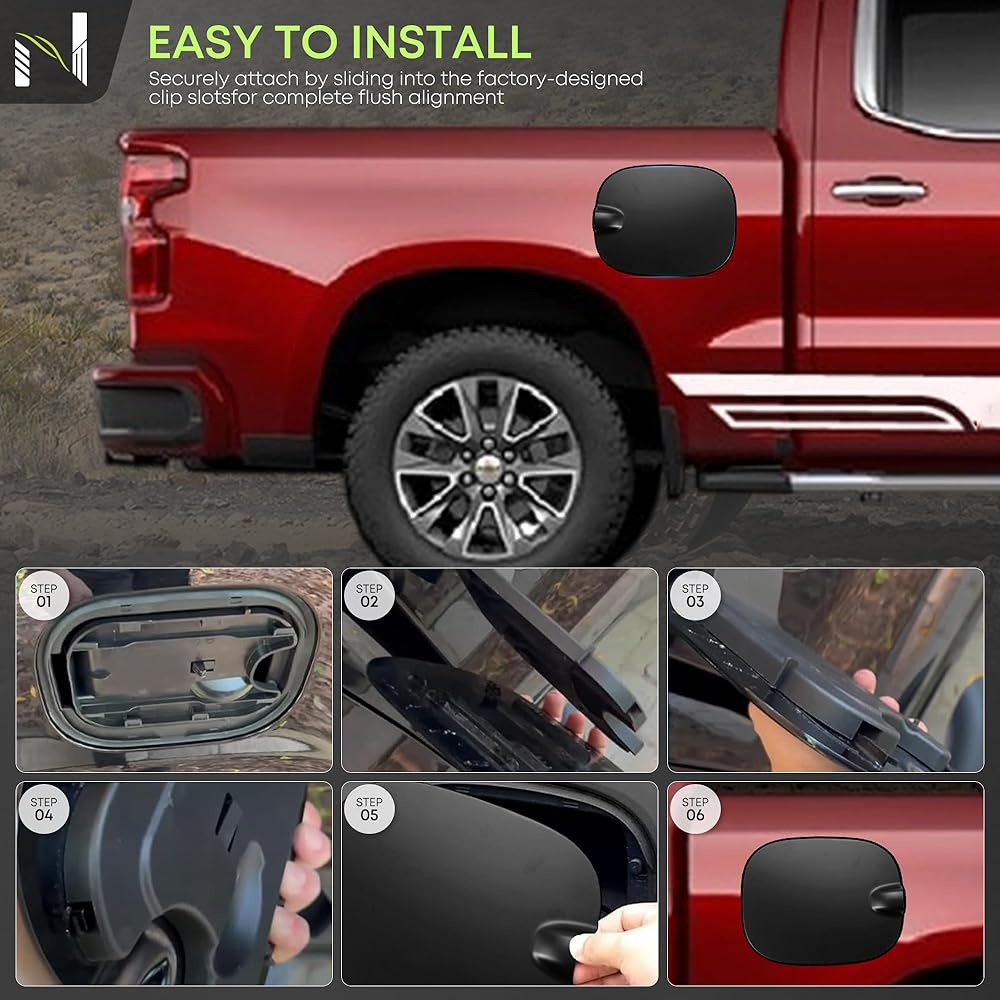 EASY TO INSTALL

Securely attach by sliding into the factory-designed clip slotsfor complete flush alignment

STEP 01

STEP 02

STEP 03

STEP 04

STEP 05

STEP 06