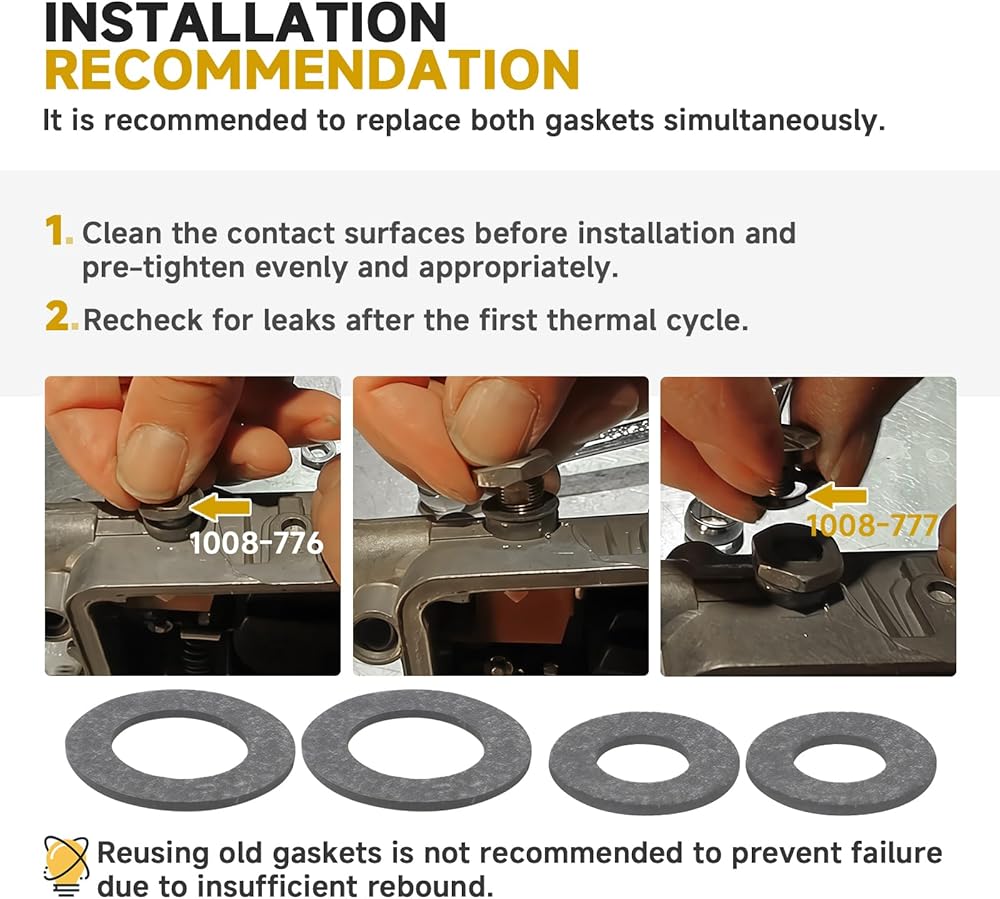 INSTALLATION
RECOMMENDATION
It is recommended to replace both gaskets simultaneously.

1. Clean the contact surfaces before installation and pre-tighten evenly and appropriately.

2. Recheck for leaks after the first thermal cycle.

1008-776

1008-777

Reusing old gaskets is not recommended to prevent failure due to insufficient rebound.