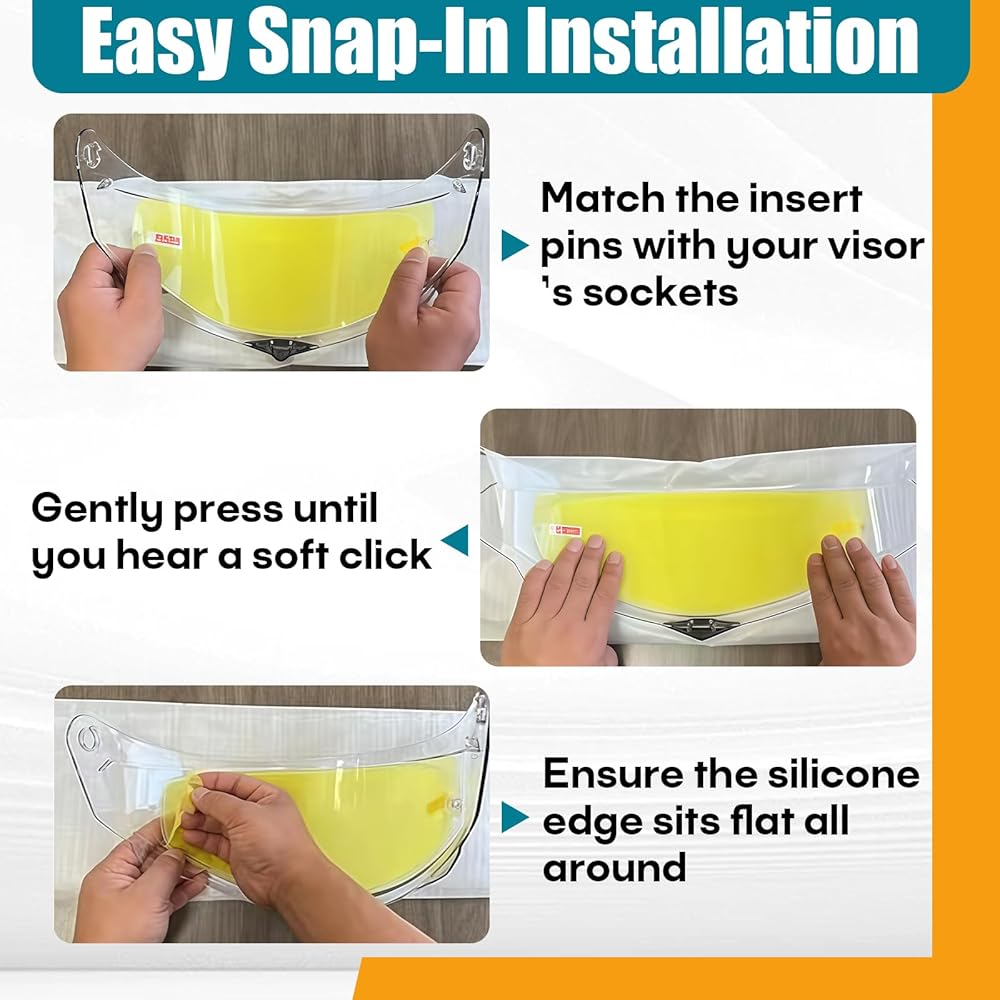 Easy Snap-In Installation

Match the insert pins with your visor 's sockets

Gently press until you hear a soft click

Ensure the silicone edge sits flat all around