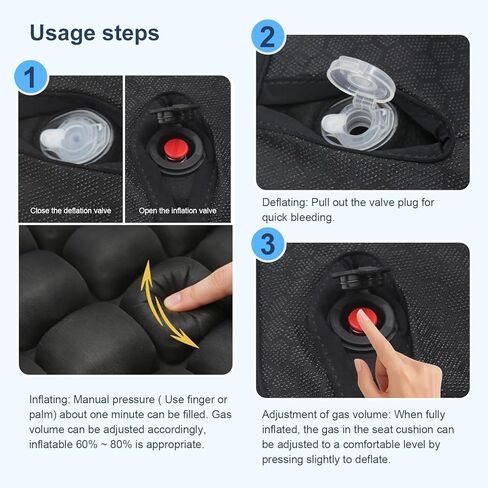 Usage steps

1

Close the deflation valve

Open the inflation valve

Inflating: Manual pressure ( Use finger or palm) about one minute can be filled. Gas volume can be adjusted accordingly, inflatable 60% ~ 80% is appropriate.

2

Deflating: Pull out the valve plug for quick bleeding.

3

Adjustment of gas volume: When fully inflated, the gas in the seat cushion can be adjusted to a comfortable level by pressing slightly to deflate.