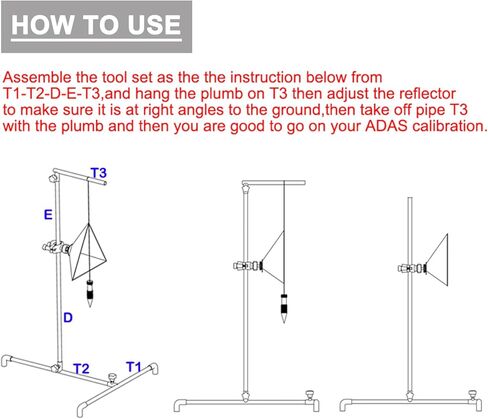 HOW TO USE

Assemble the tool set as the the instruction below from T1-T2-D-E-T3,and hang the plumb on T3 then adjust the reflector to make sure it is at right angles to the ground,then take off pipe T3 with the plumb and then you are good to go on your ADAS calibration.

T3
E
D
T2
T1