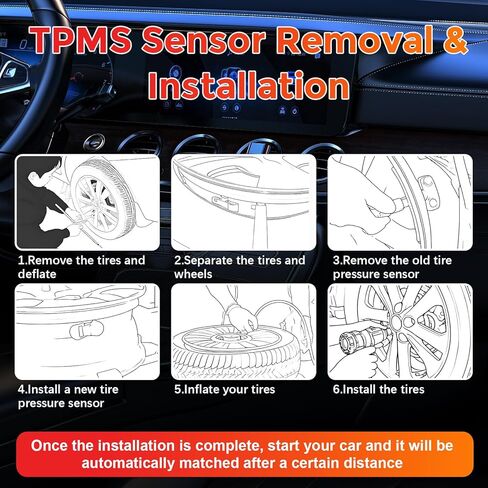 TPMS Sensor Removal & Installation

1.Remove the tires and deflate

2.Separate the tires and wheels

3.Remove the old tire pressure sensor

4.Install a new tire pressure sensor

5.Inflate your tires

6.Install the tires

Once the installation is complete, start your car and it will be automatically matched after a certain distance