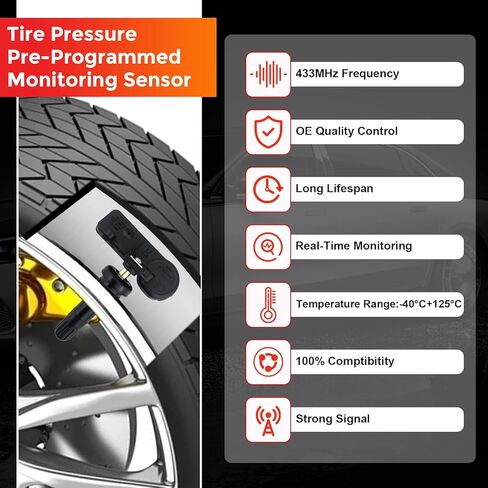 Tire Pressure Pre-Programmed Monitoring Sensor

433MHz Frequency

OE Quality Control

Long Lifespan

Real-Time Monitoring

Temperature Range:-40°C+125°C

100% Comptibitity

Strong Signal