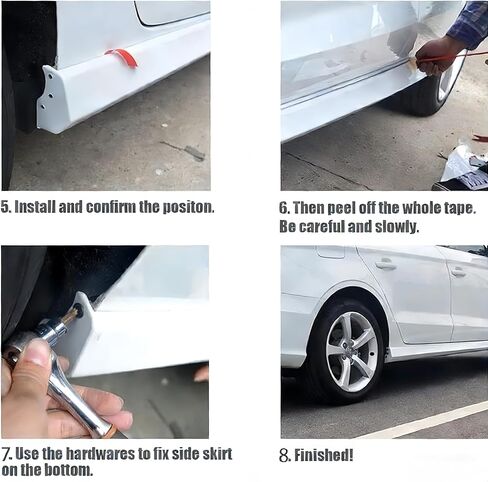 5. Install and confirm the positon.

6. Then peel off the whole tape. Be careful and slowly.

7. Use the hardwares to fix side skirt on the bottom.

8. Finished!