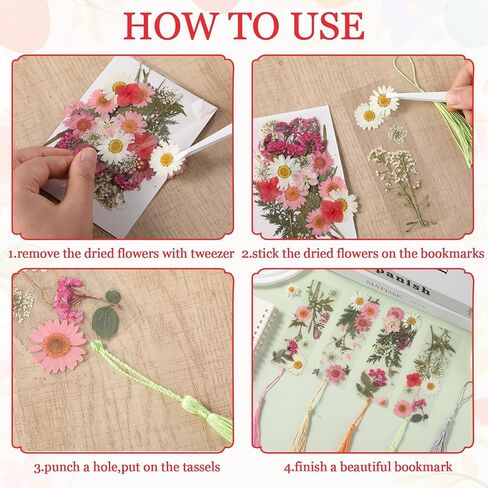 HOW TO USE

1.remove the dried flowers with tweezer

2.stick the dried flowers on the bookmarks

panish

MATISSE

3.punch a hole,put on the tassels

4.finish a beautiful bookmark