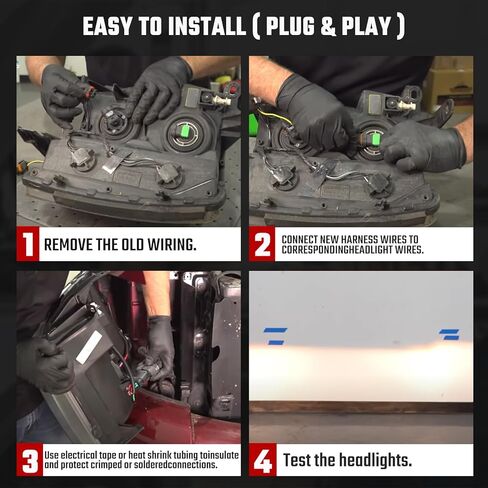 EASY TO INSTALL ( PLUG & PLAY )

1 REMOVE THE OLD WIRING.

2 CONNECT NEW HARNESS WIRES TO CORRESPONDINGHEADLIGHT WIRES.

3 Use electrical tape or heat shrink tubing toinsulate and protect crimped or solderedconnections.

4 Test the headlights.