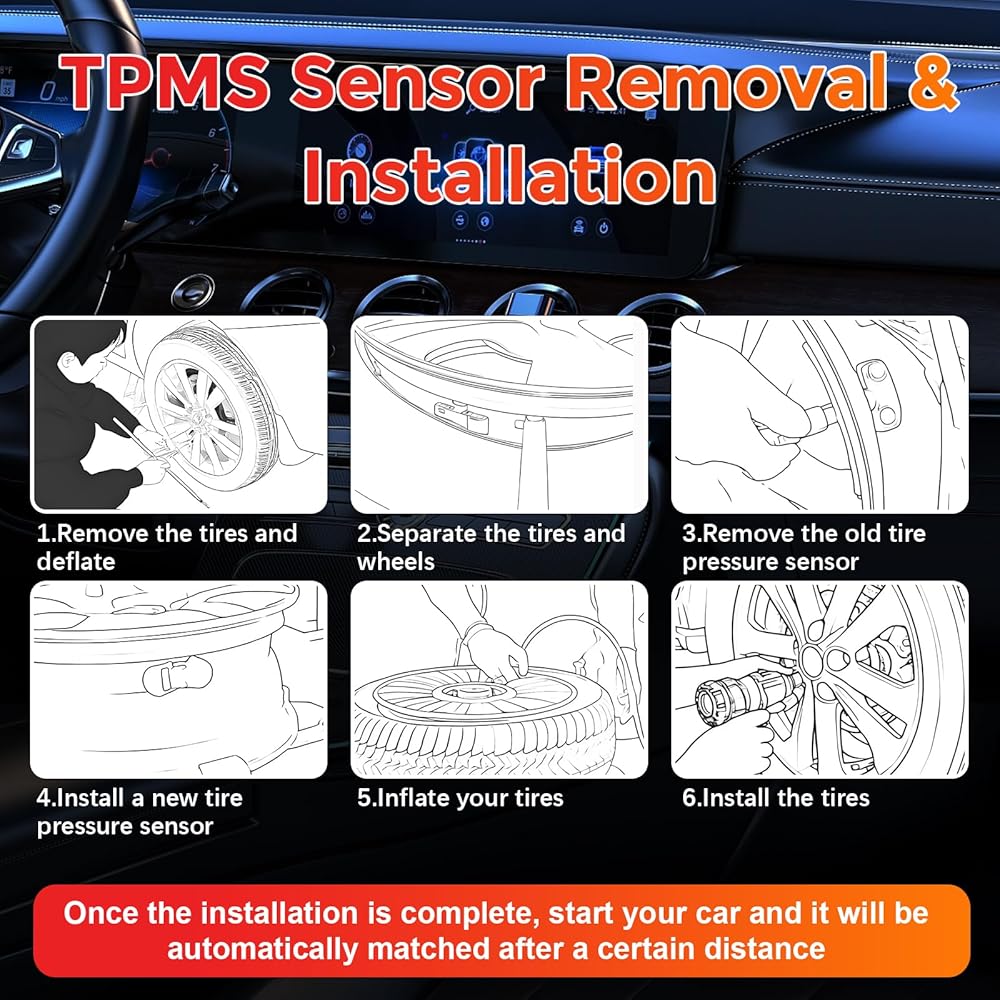 TPMS Sensor Removal & Installation

1.Remove the tires and deflate

2.Separate the tires and wheels

3.Remove the old tire pressure sensor

4.Install a new tire pressure sensor

5.Inflate your tires

6.Install the tires

Once the installation is complete, start your car and it will be automatically matched after a certain distance