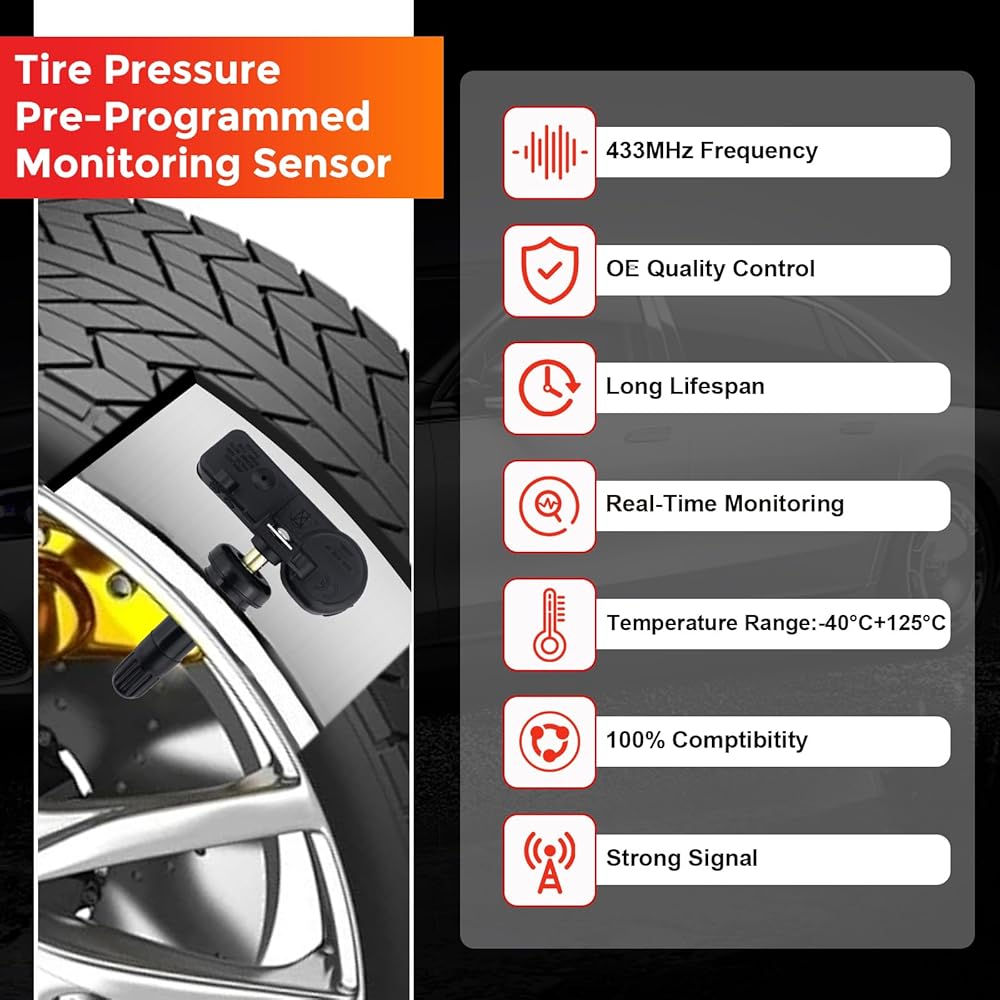 Tire Pressure Pre-Programmed Monitoring Sensor

433MHz Frequency

OE Quality Control

Long Lifespan

Real-Time Monitoring

Temperature Range:-40°C+125°C

100% Comptibitity

Strong Signal