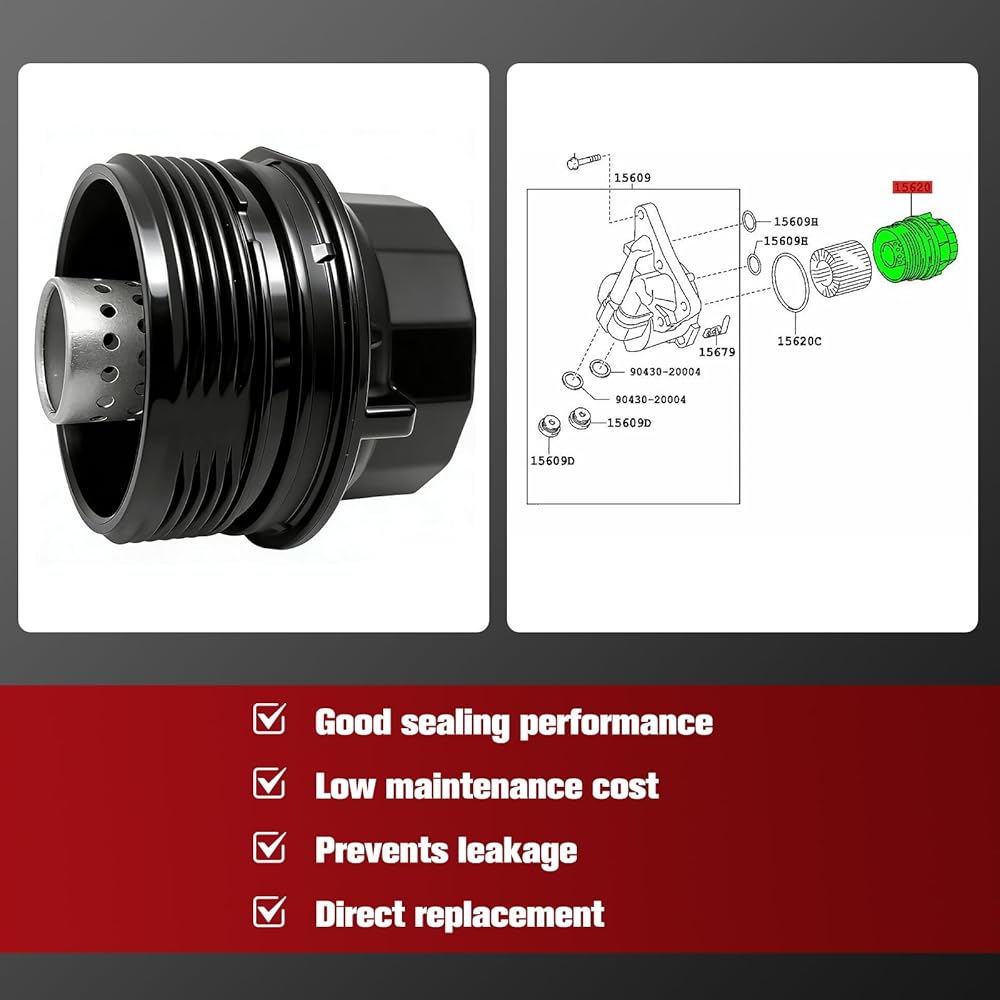 15609
15620
15609H
15609H
15679
15620C
90430-20004
90430-20004
15609D
15609D

Good sealing performance
Low maintenance cost
Prevents leakage
Direct replacement