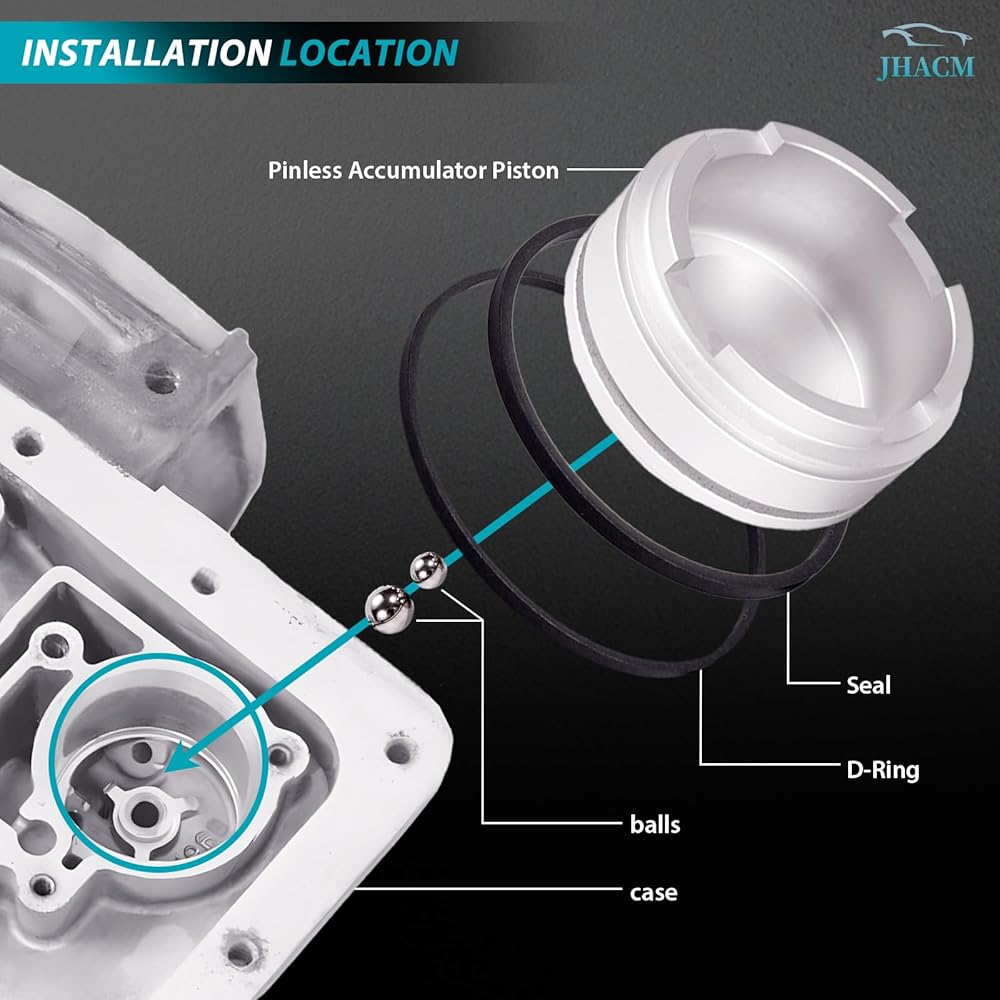 INSTALLATION LOCATION

JHACM

Pinless Accumulator Piston

Seal

D-Ring

balls

case