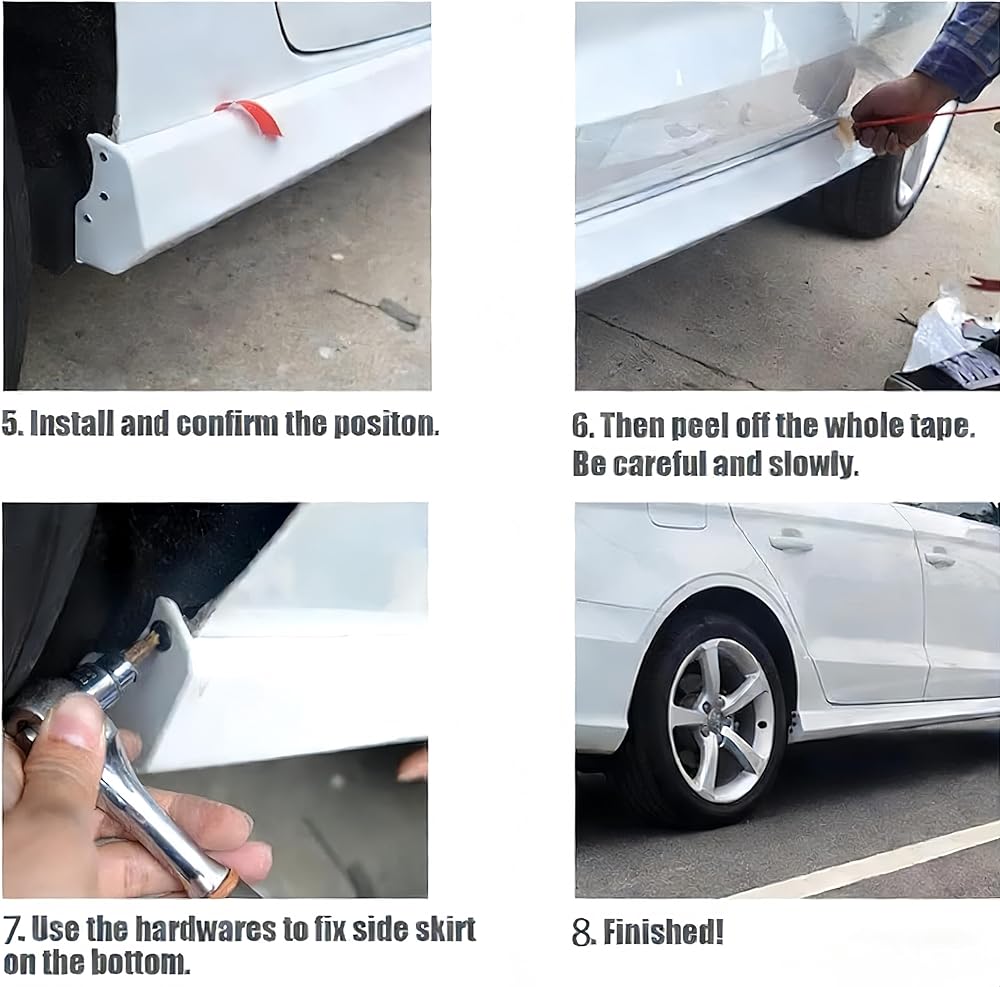 5. Install and confirm the positon.

6. Then peel off the whole tape. Be careful and slowly.

7. Use the hardwares to fix side skirt on the bottom.

8. Finished!