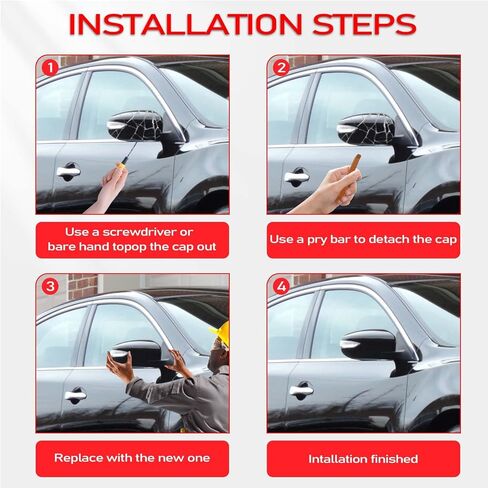 INSTALLATION STEPS

1

Use a screwdriver or bare hand topop the cap out

2

Use a pry bar to detach the cap

3

Replace with the new one

4

Intallation finished