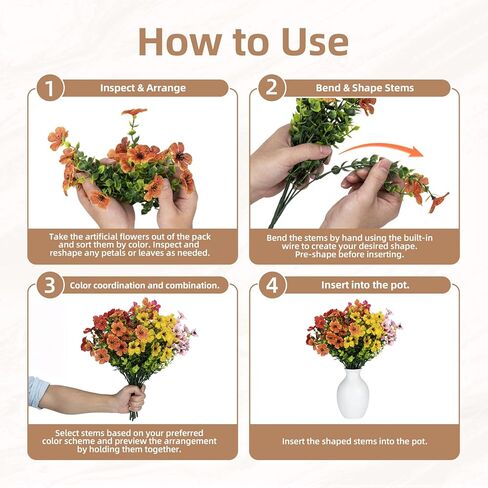 How to Use

1 Inspect & Arrange

Take the artificial flowers out of the pack and sort them by color. Inspect and reshape any petals or leaves as needed.

2 Bend & Shape Stems

Bend the stems by hand using the built-in wire to create your desired shape. Pre-shape before inserting.

3 Color coordination and combination.

Select stems based on your preferred color scheme and preview the arrangement by holding them together.

4 Insert into the pot.

Insert the shaped stems into the pot.