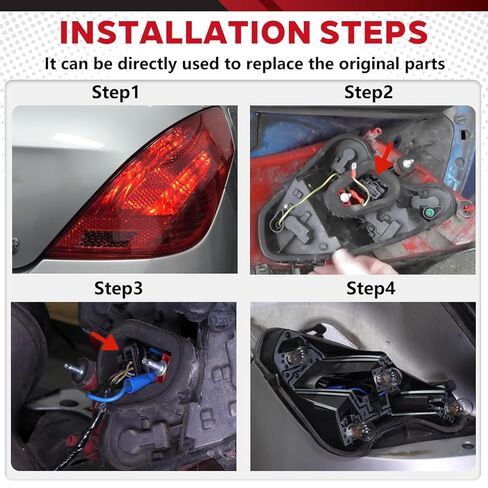 INSTALLATION STEPS

It can be directly used to replace the original parts

Step1

Step2

Step3

Step4