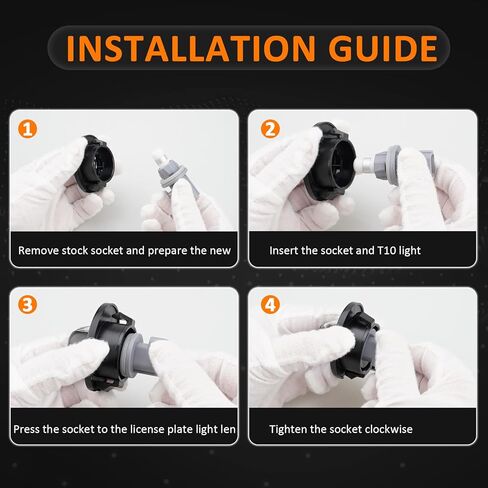 INSTALLATION GUIDE

1
Remove stock socket and prepare the new

2
Insert the socket and T10 light

3
Press the socket to the license plate light len

4
Tighten the socket clockwise