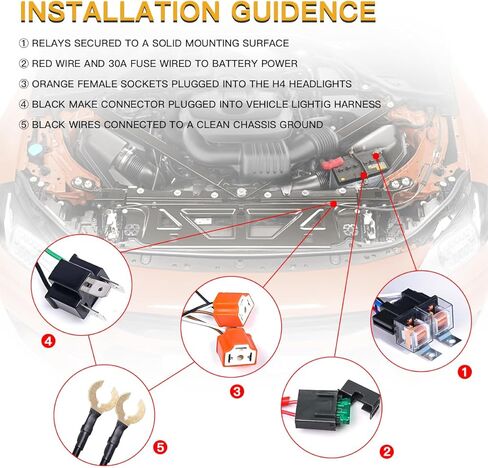 INSTALLATION GUIDENCE

① RELAYS SECURED TO A SOLID MOUNTING SURFACE

② RED WIRE AND 30A FUSE WIRED TO BATTERY POWER

③ ORANGE FEMALE SOCKETS PLUGGED INTO THE H4 HEADLIGHTS

④ BLACK MAKE CONNECTOR PLUGGED INTO VEHICLE LIGHTIG HARNESS

⑤ BLACK WIRES CONNECTED TO A CLEAN CHASSIS GROUND

4

3

1

5

2