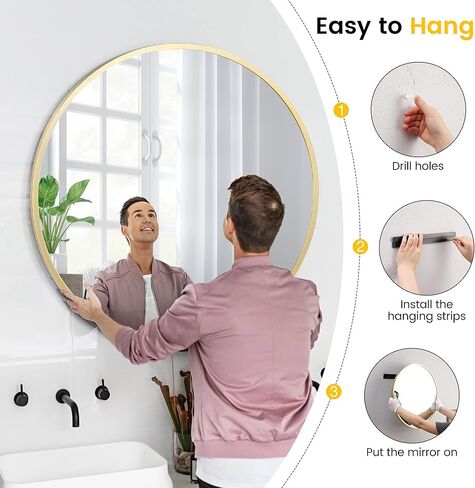 Easy to Hang

1

Drill holes

2

Install the hanging strips

3

Put the mirror on