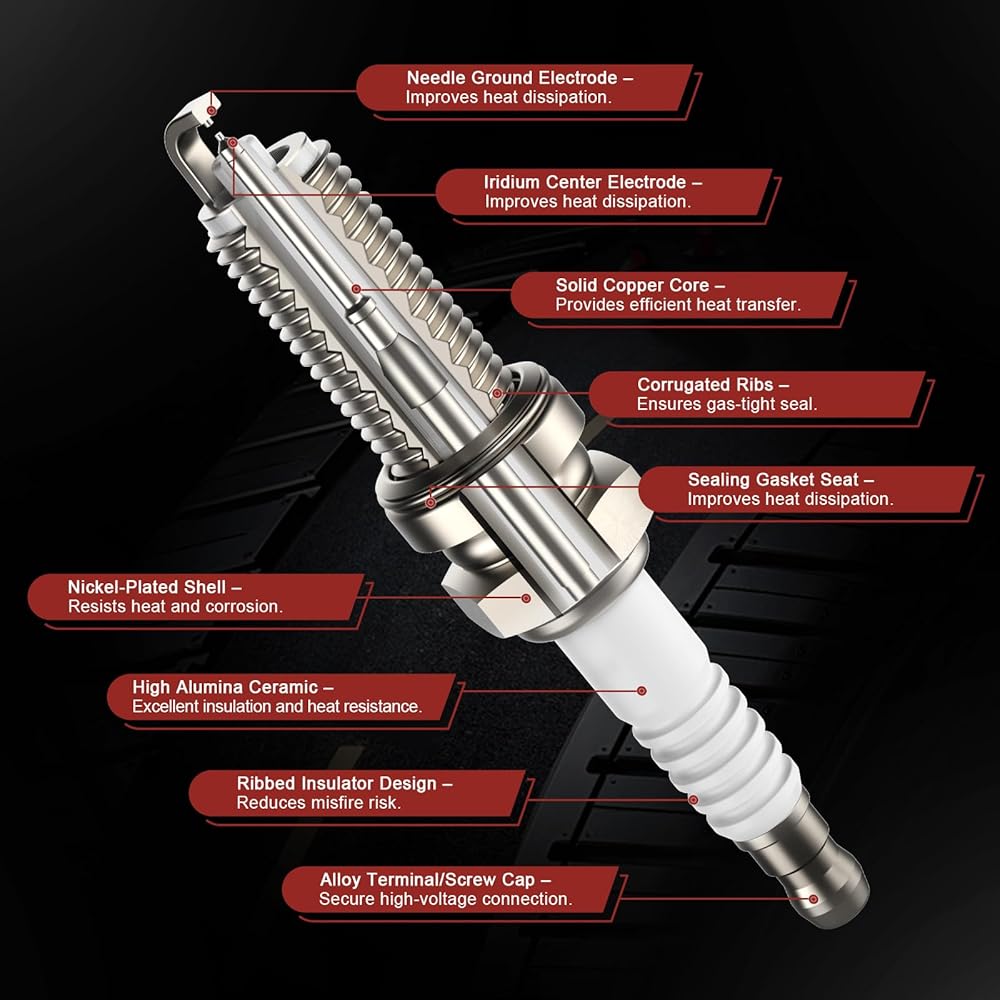 Needle Ground Electrode –
Improves heat dissipation.

Iridium Center Electrode –
Improves heat dissipation.

Solid Copper Core –
Provides efficient heat transfer.

Corrugated Ribs –
Ensures gas-tight seal.

Sealing Gasket Seat –
Improves heat dissipation.

Nickel-Plated Shell –
Resists heat and corrosion.

High Alumina Ceramic –
Excellent insulation and heat resistance.

Ribbed Insulator Design –
Reduces misfire risk.

Alloy Terminal/Screw Cap –
Secure high-voltage connection.