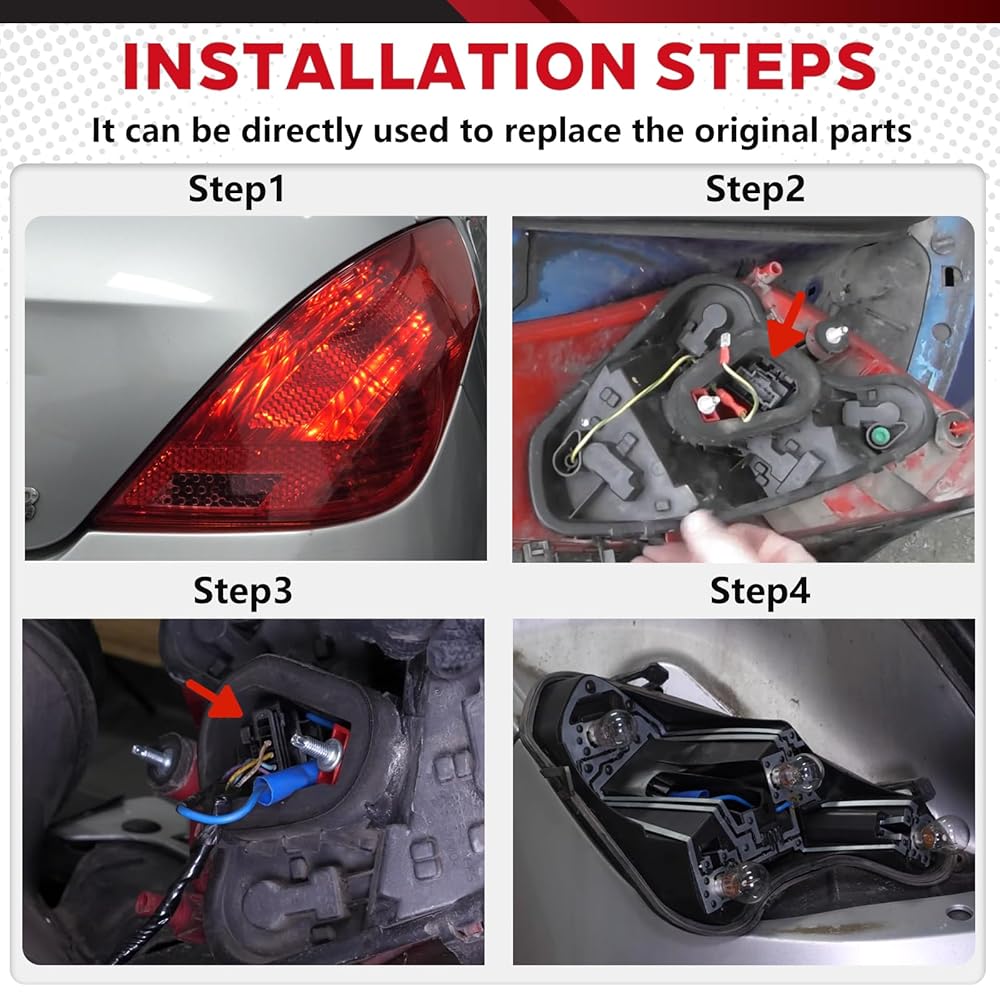 INSTALLATION STEPS

It can be directly used to replace the original parts

Step1

Step2

Step3

Step4