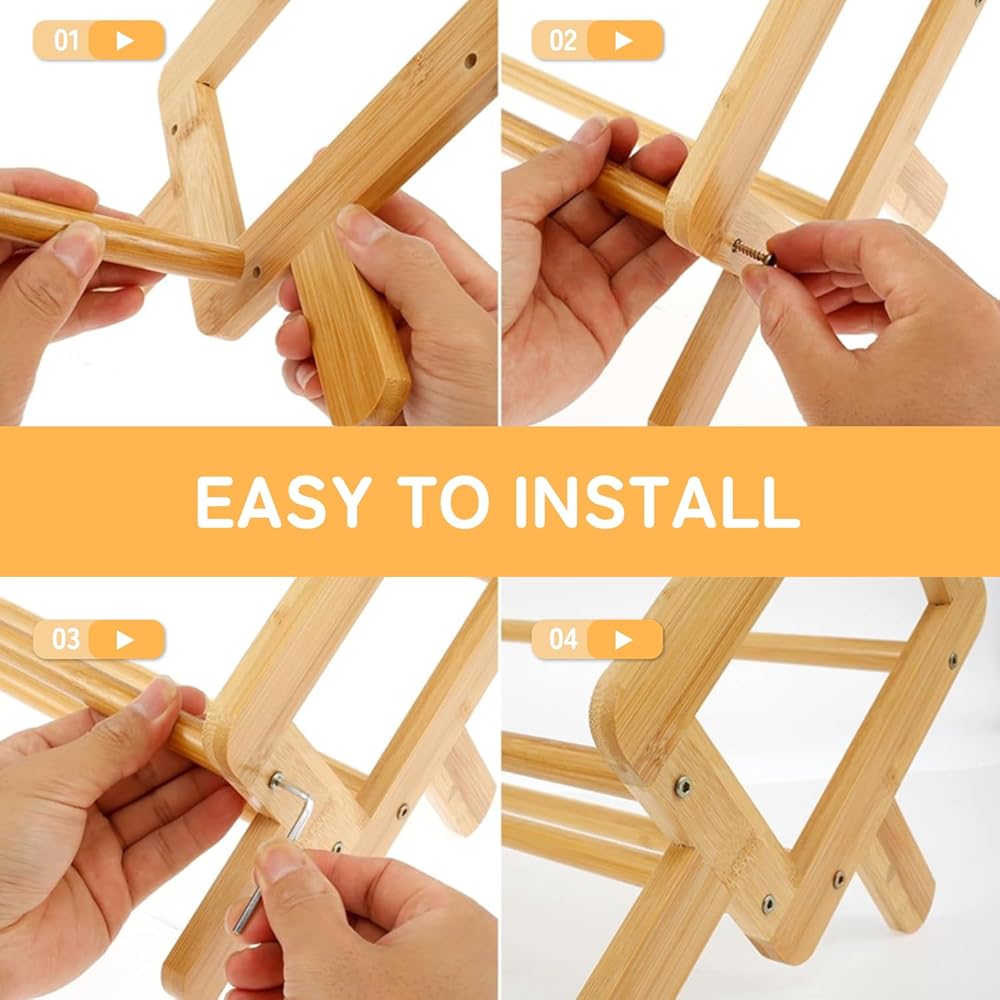 01

02

EASY TO INSTALL

03

04