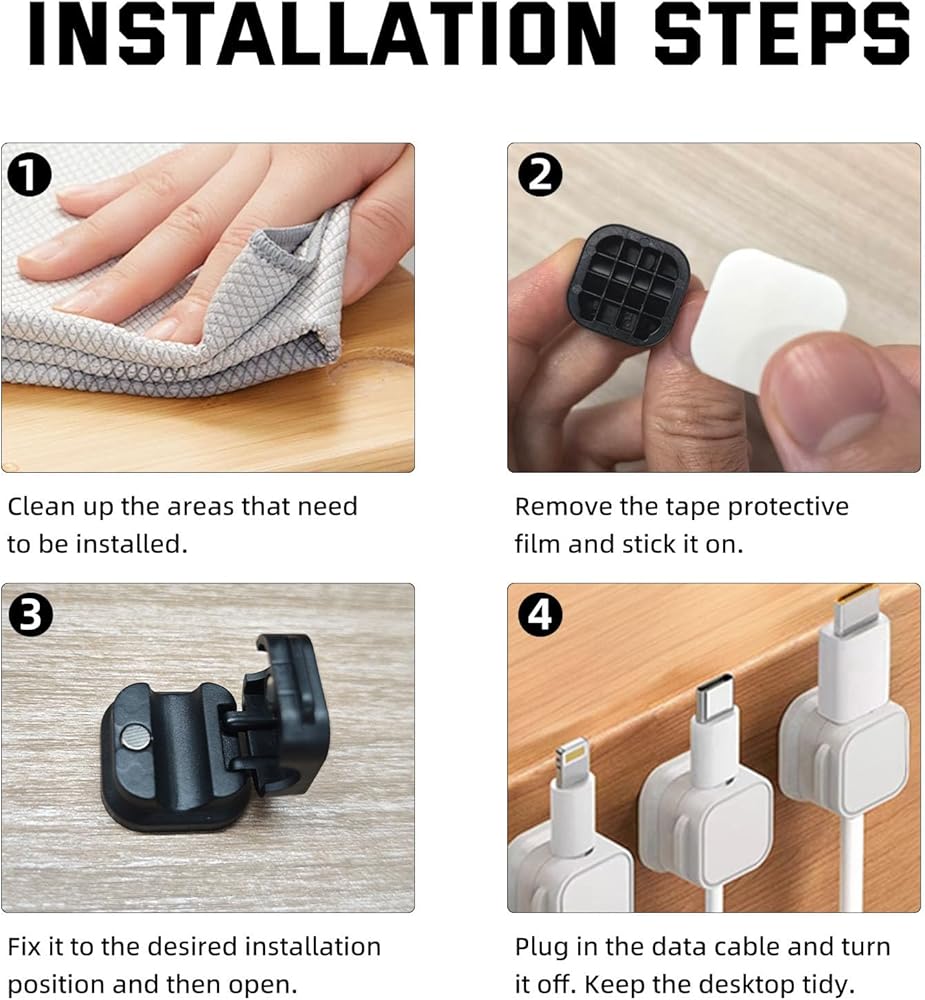 INSTALLATION STEPS

1

Clean up the areas that need to be installed.

2

Remove the tape protective film and stick it on.

3

Fix it to the desired installation position and then open.

4

Plug in the data cable and turn it off. Keep the desktop tidy.