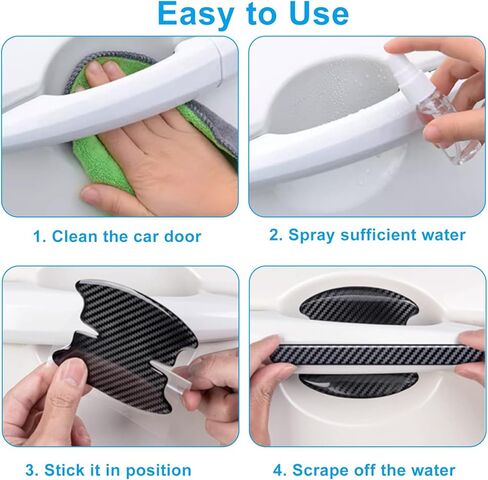 Easy to Use

1. Clean the car door

2. Spray sufficient water

3. Stick it in position

4. Scrape off the water