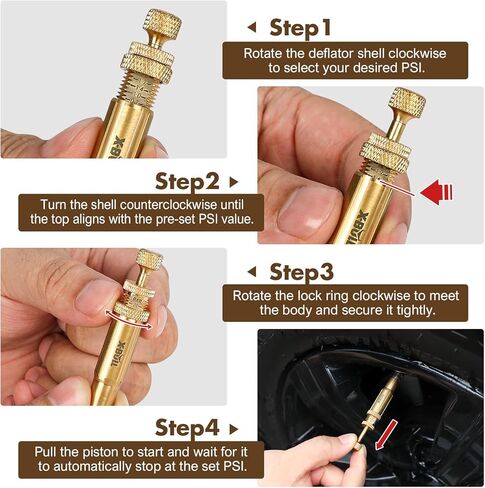 Step1
Rotate the deflator shell clockwise to select your desired PSI.

X-BULL

Step2
Turn the shell counterclockwise until the top aligns with the pre-set PSI value.

X-BULL

Step3
Rotate the lock ring clockwise to meet the body and secure it tightly.

X-BULL

Step4
Pull the piston to start and wait for it to automatically stop at the set PSI.