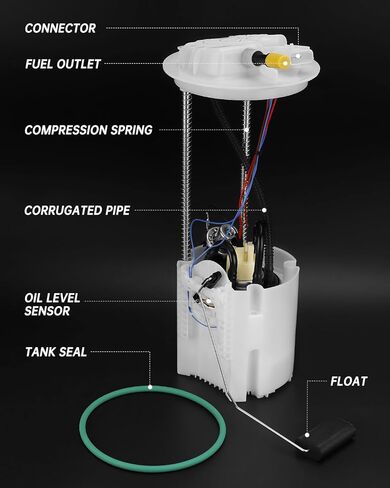 CONNECTOR
FUEL OUTLET
COMPRESSION SPRING
CORRUGATED PIPE
OIL LEVEL SENSOR
TANK SEAL
FLOAT