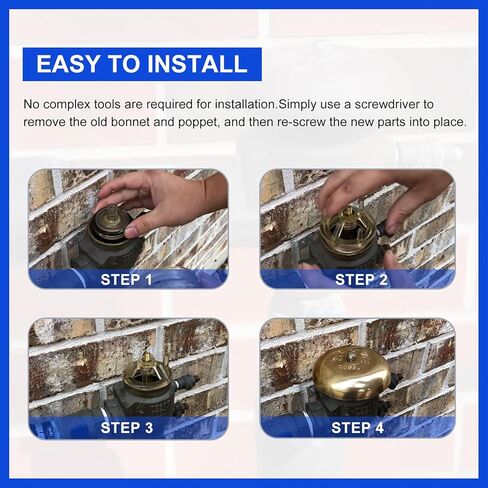 EASY TO INSTALL

No complex tools are required for installation.Simply use a screwdriver to remove the old bonnet and poppet, and then re-screw the new parts into place.

STEP 1

STEP 2

STEP 3

STEP 4