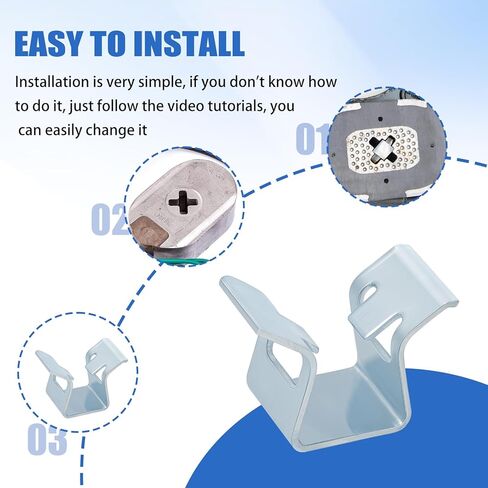 EASY TO INSTALL

Installation is very simple, if you don't know how to do it, just follow the video tutorials, you can easily change it

01

02

03